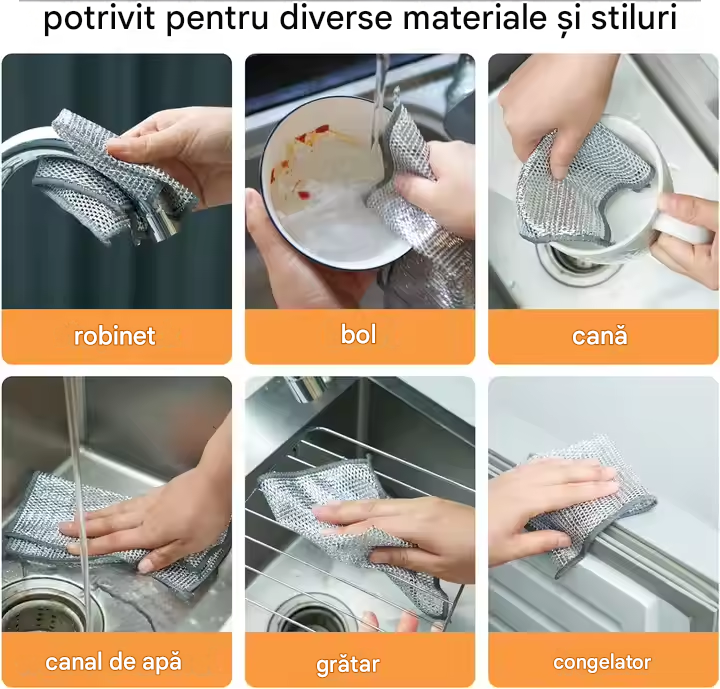 potrivit pentru diverse materiale și stiluri

robinet

bol

cană

canal de apă

grătar

congelator